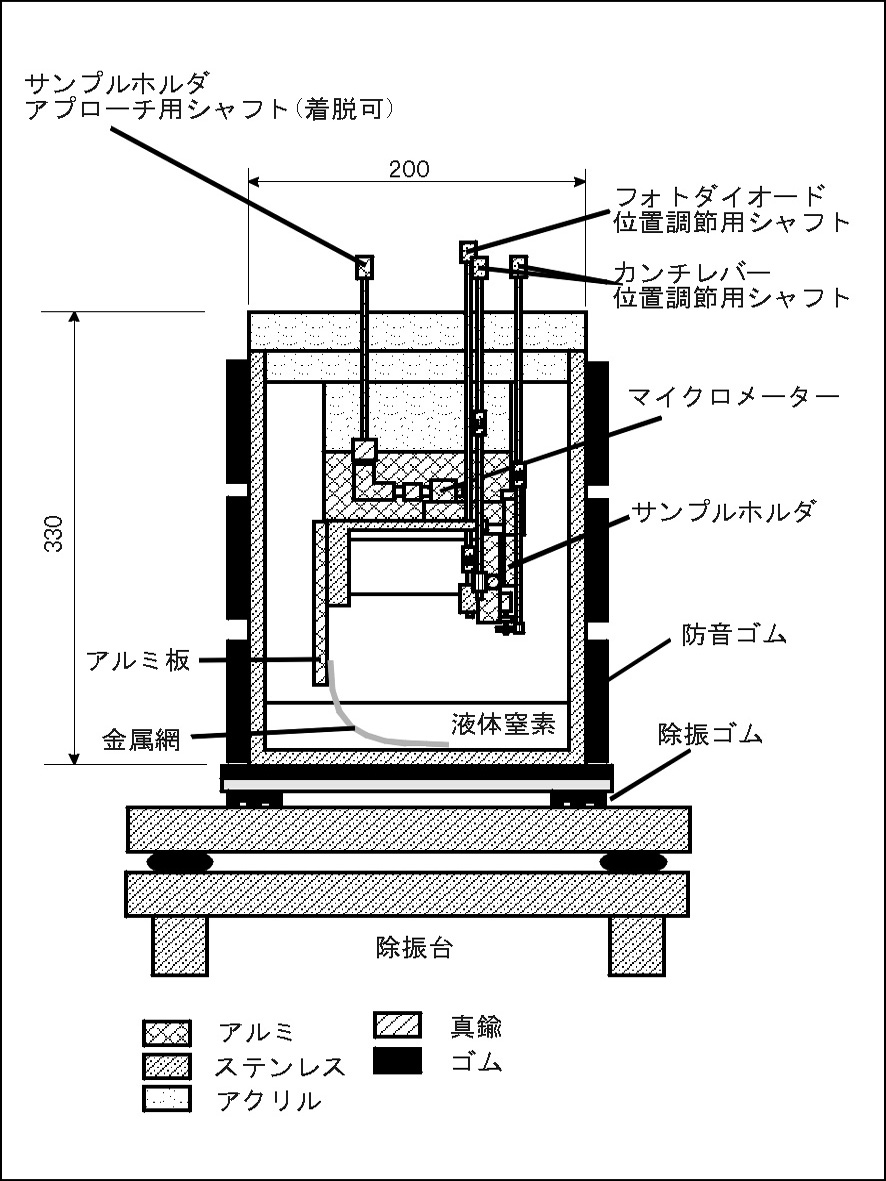 サンプルホルダ
アプローチ用シャフト（着脱可）

200

フォトダイオード
位置調節用シャフト

カンチレバー
位置調節用シャフト

330

マイクロメーター

サンプルホルダ

防音ゴム

アルミ板

液体窒素

金属網

除振ゴム

除振台

アルミ
ステンレス
アクリル
真鍮
ゴム